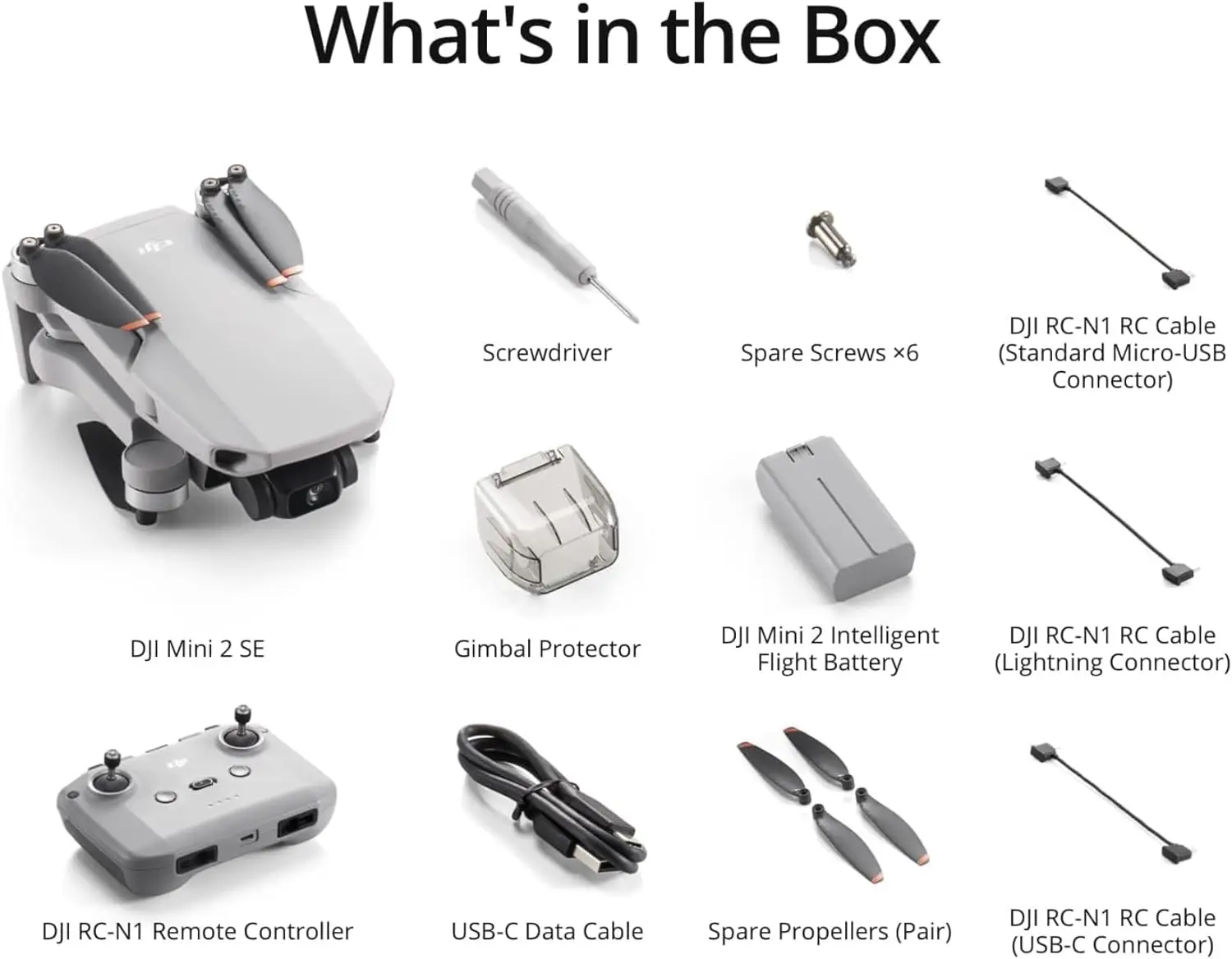 What's in the Box

Screwdriver

Spare Screws ×6

DJI RC-N1 RC Cable (Standard Micro-USB Connector)

DJI Mini 2 SE

Gimbal Protector

DJI Mini 2 Intelligent Flight Battery

DJI RC-N1 RC Cable (Lightning Connector)

DJI RC-N1 Remote Controller

USB-C Data Cable

Spare Propellers (Pair)

DJI RC-N1 RC Cable (USB-C Connector)